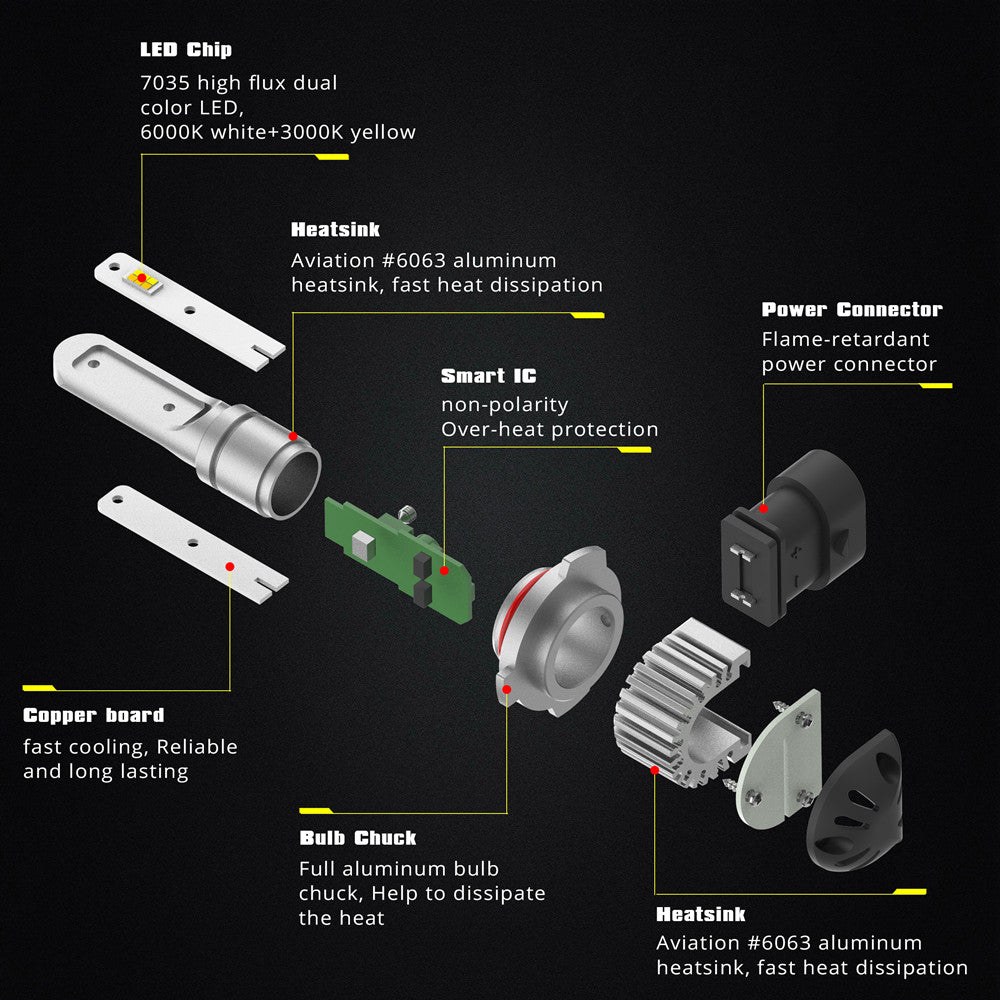 LED Chip
7035 high flux dual color LED, 6000K white+3000K yellow

Heatsink
Aviation #6063 aluminum heatsink, fast heat dissipation

Power Connector
Flame-retardant power connector

Smart IC
non-polarity
Over-heat protection

Copper board
fast cooling, Reliable and long lasting

Bulb Chuck
Full aluminum bulb chuck, Help to dissipate the heat

Heatsink
Aviation #6063 aluminum heatsink, fast heat dissipation